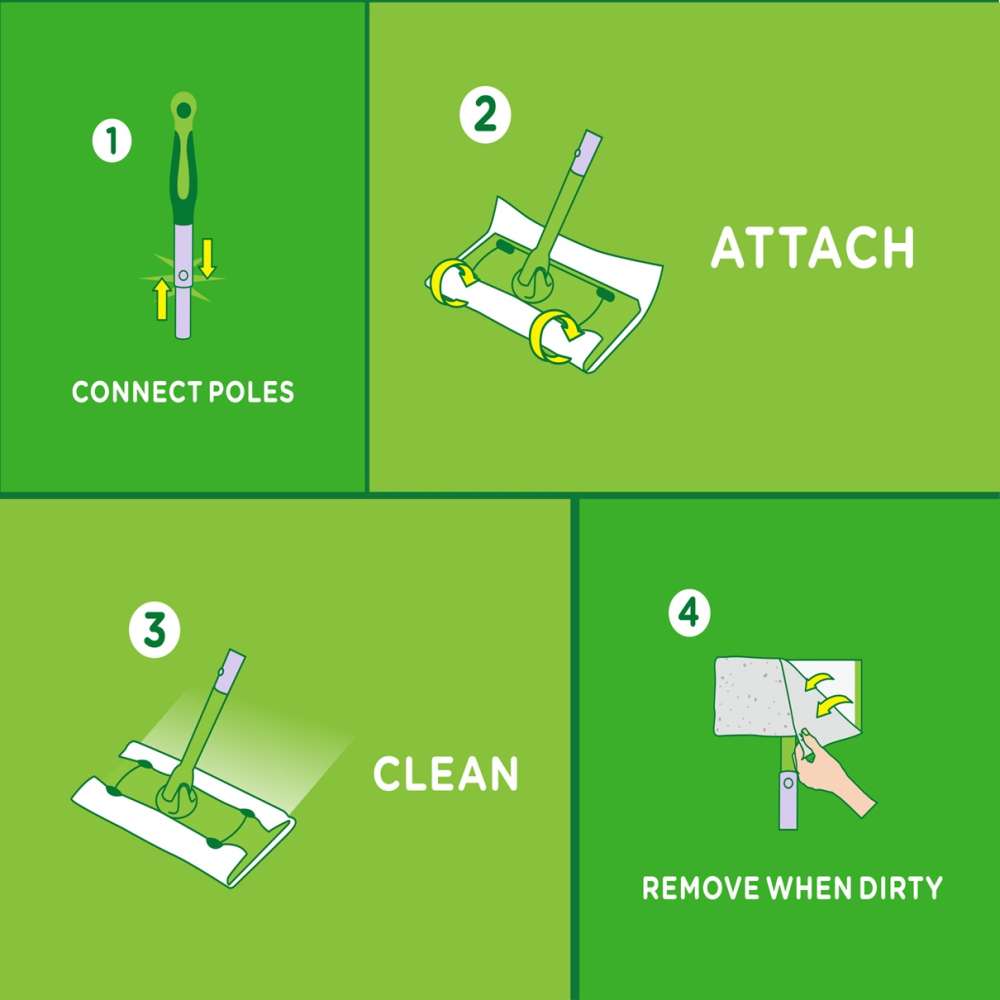 1
CONNECT POLES

2
ATTACH

3
CLEAN

4
REMOVE WHEN DIRTY